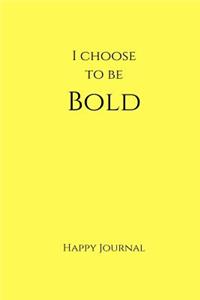 I choose
to be
Bold

Happy Journal