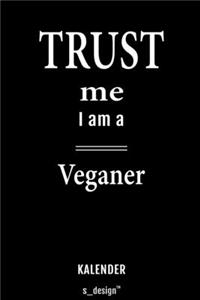 TRUST

me

I am a

Veganer

KALENDER

s_design™