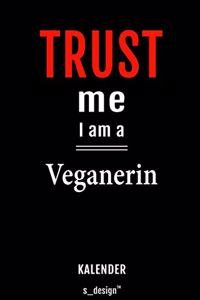 TRUST
me
I am a

Veganerin

KALENDER

s_design™