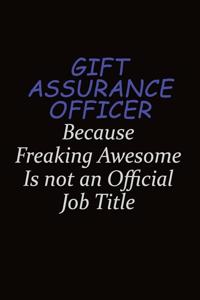 GIFT ASSURANCE OFFICER
Because Freaking Awesome Is not an Official Job Title