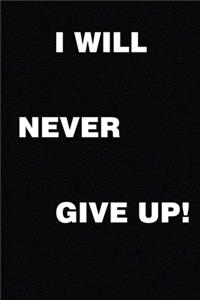 I WILL

NEVER

GIVE UP!