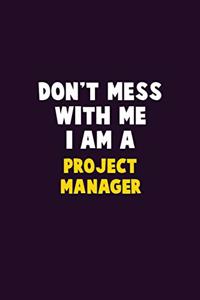 DON'T MESS WITH ME I AM A PROJECT MANAGER