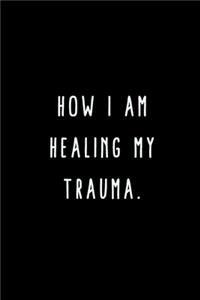 HOW I AM HEALING MY TRAUMA.