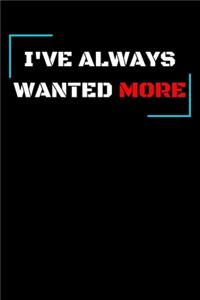 I'VE ALWAYS WANTED MORE