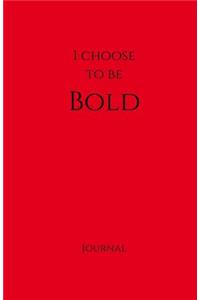 I CHOOSE
TO BE
BOLD

JOURNAL