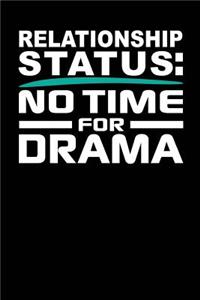 RELATIONSHIP STATUS:
NO TIME
FOR
DRAMA