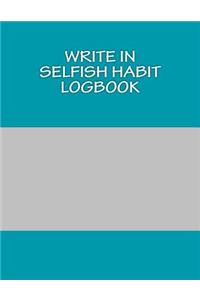 WRITE IN
SELFISH HABIT
LOGBOOK