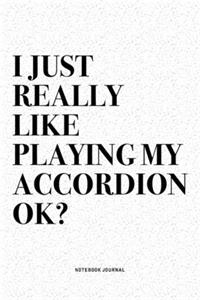 I JUST REALLY LIKE PLAYING MY ACCORDION OK?

NOTEBOOK JOURNAL