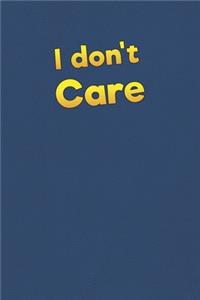 I don't
Care