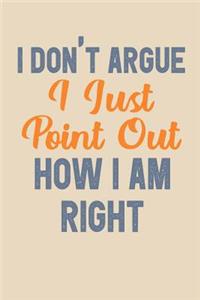 I DON'T ARGUE
I Just
Point Out
HOW I AM
RIGHT