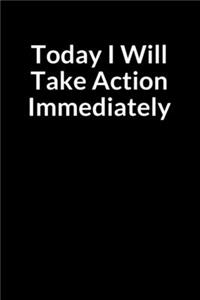 Today I Will Take Action Immediately